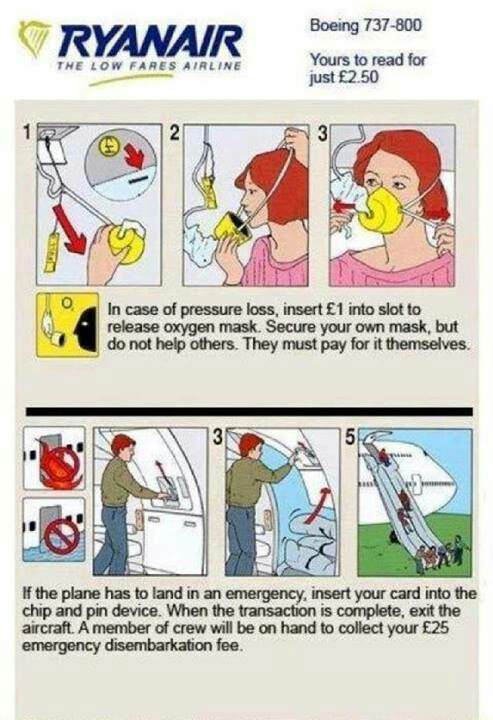 RYANAIR
THE LOW FARES AIRLINE

Boeing 737-800

Yours to read for just £2.50

1 2 3

In case of pressure loss, insert £1 into slot to release oxygen mask. Secure your own mask, but do not help others. They must pay for it themselves.

3 5

If the plane has to land in an emergency, insert your card into the chip and pin device. When the transaction is complete, exit the aircraft. A member of crew will be on hand to collect your £25 emergency disembarkation fee.