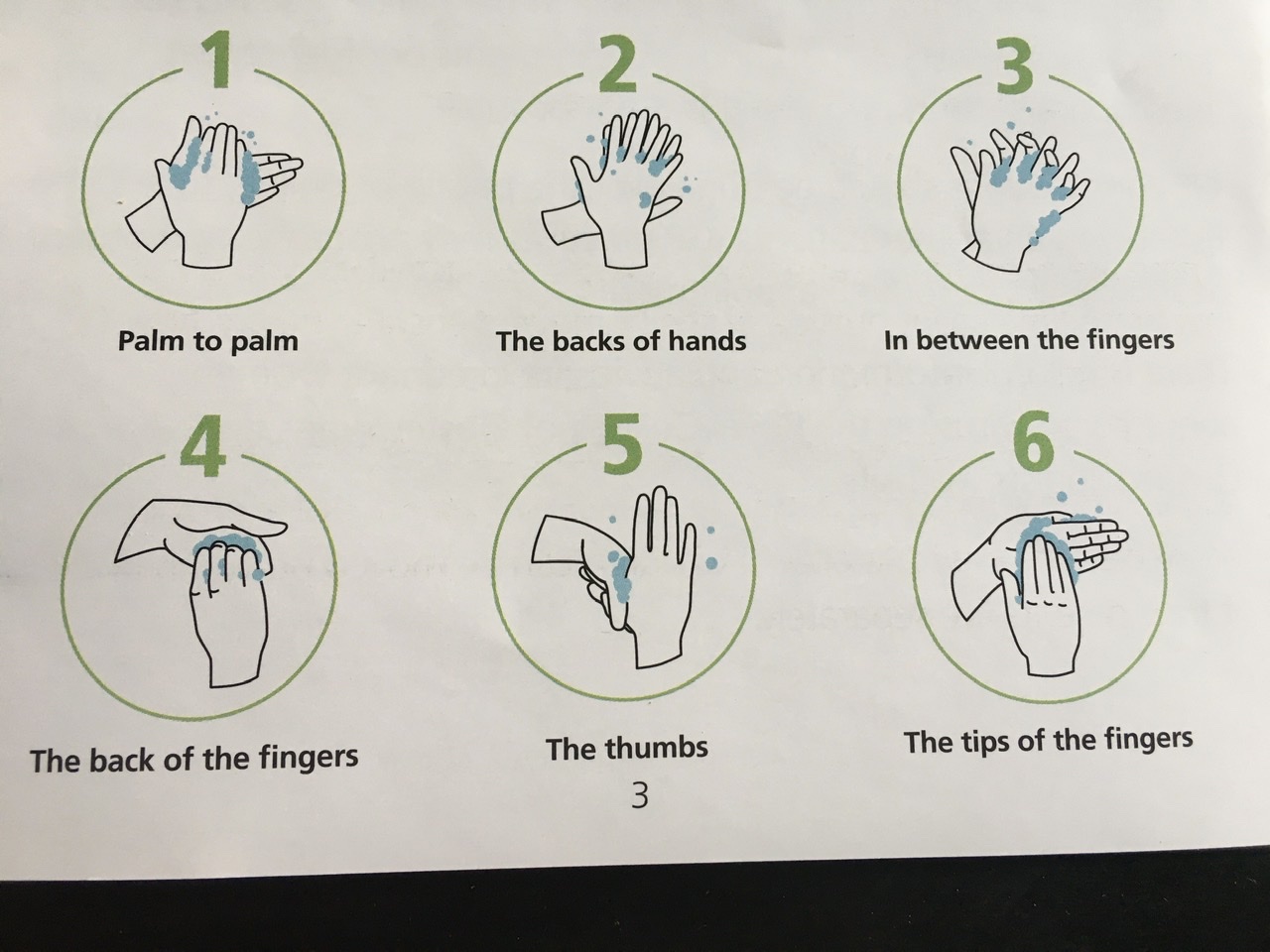 1
Palm to palm

2
The backs of hands

3
In between the fingers

4
The back of the fingers

5
The thumbs

6
The tips of the fingers

3